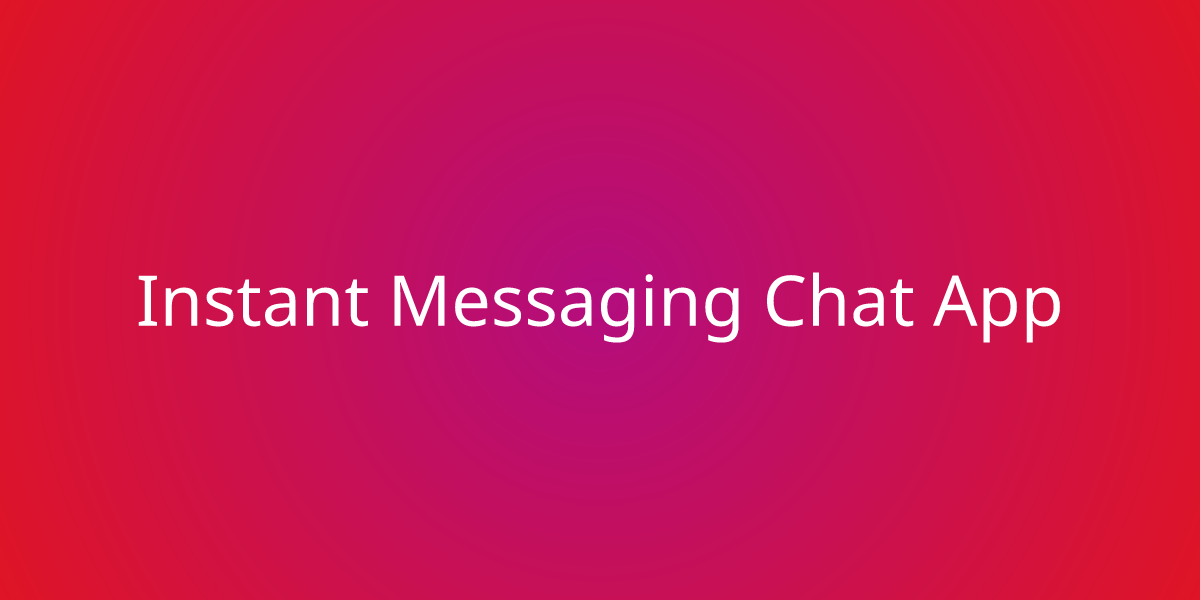 Instant Messaging Chat App